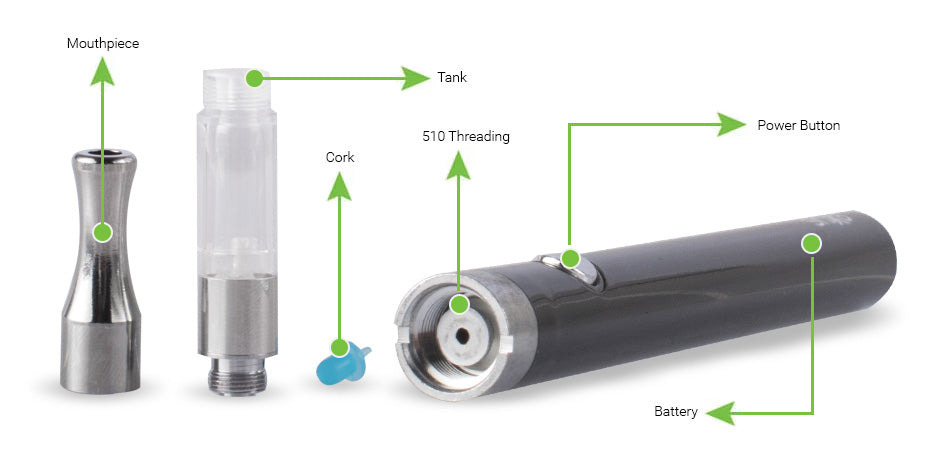 Mouthpiece

Tank

Cork

510 Threading

Power Button

Battery