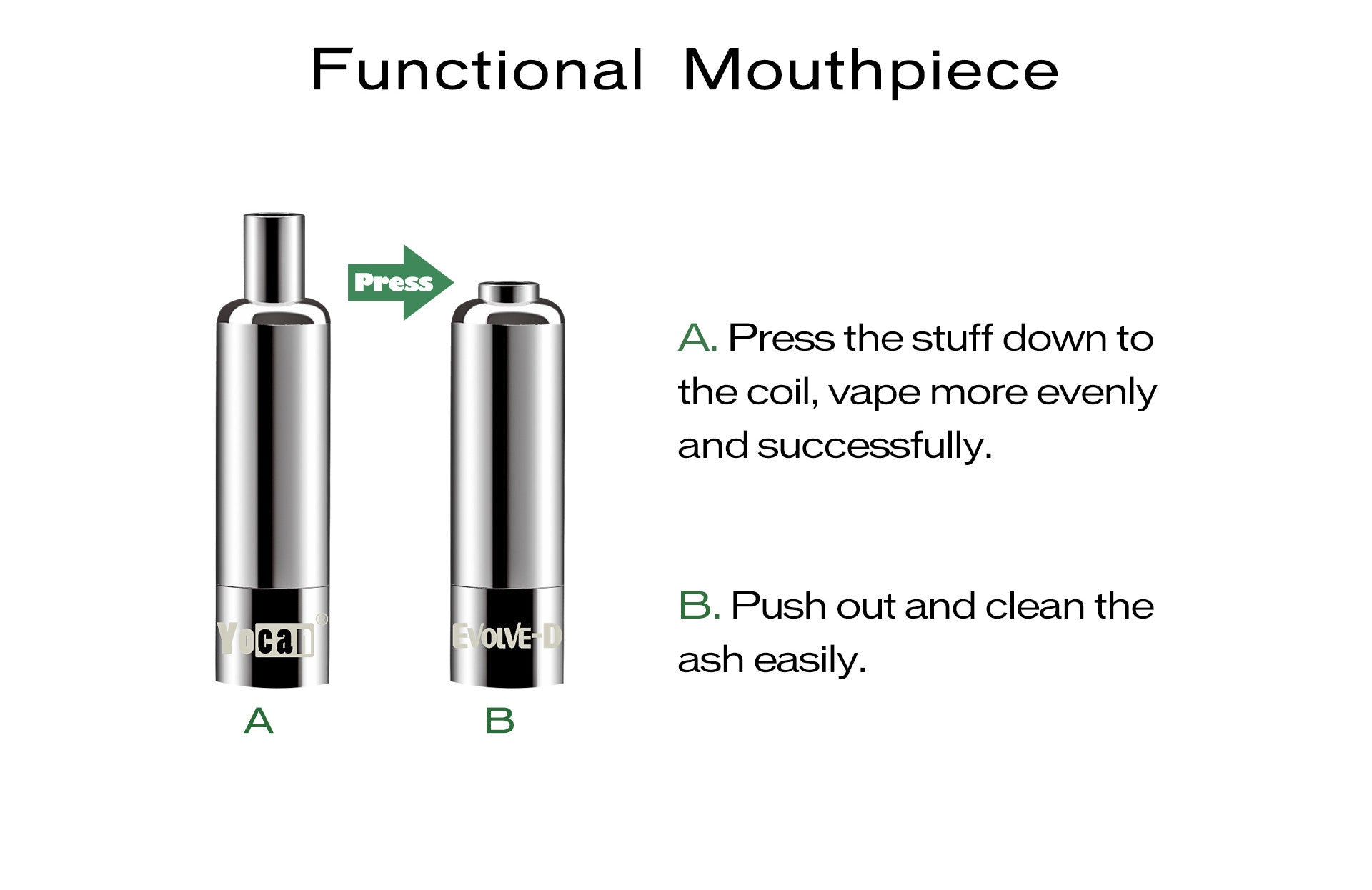 Functional Mouthpiece

Press

Yocan®

EVOLVE-D

A

B

A. Press the stuff down to the coil, vape more evenly and successfully.

B. Push out and clean the ash easily.